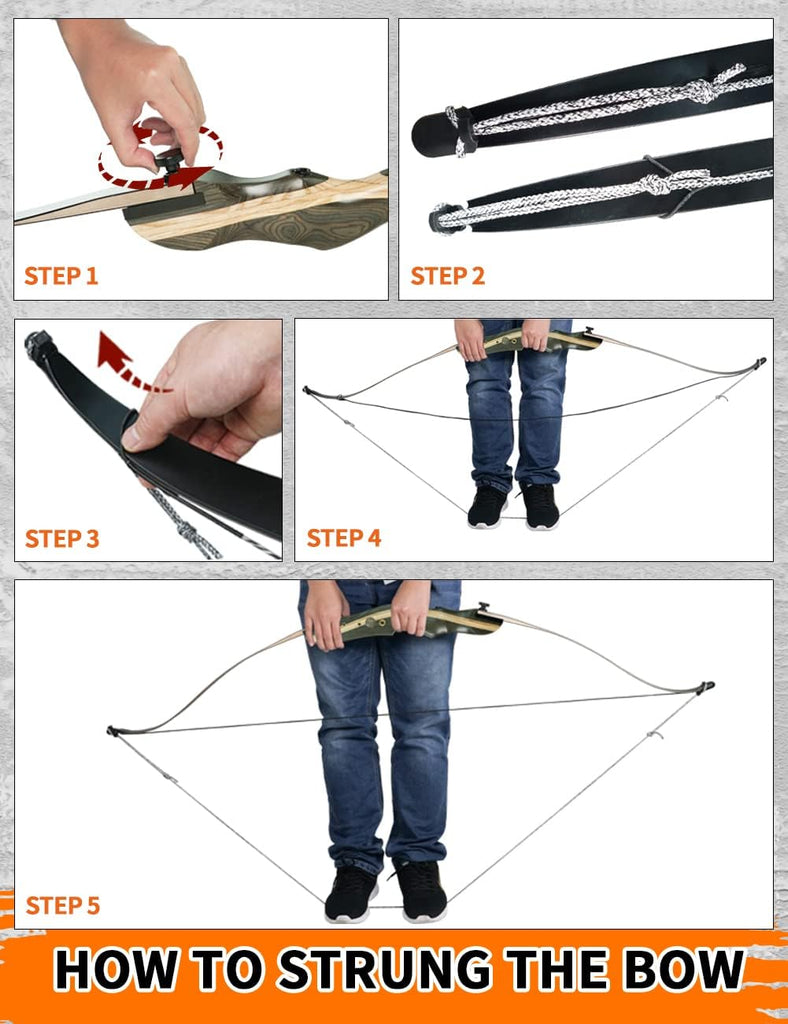 STEP 1

STEP 2

STEP 3

STEP 4

STEP 5

HOW TO STRUNG THE BOW