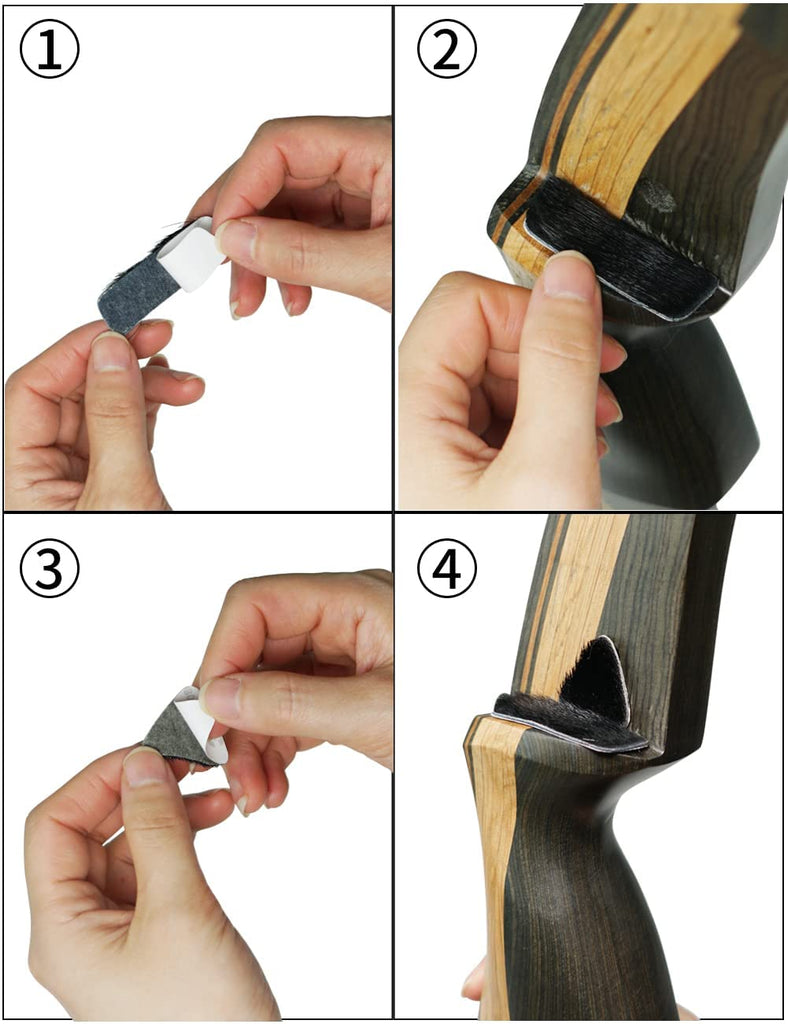 ①

②

③

④